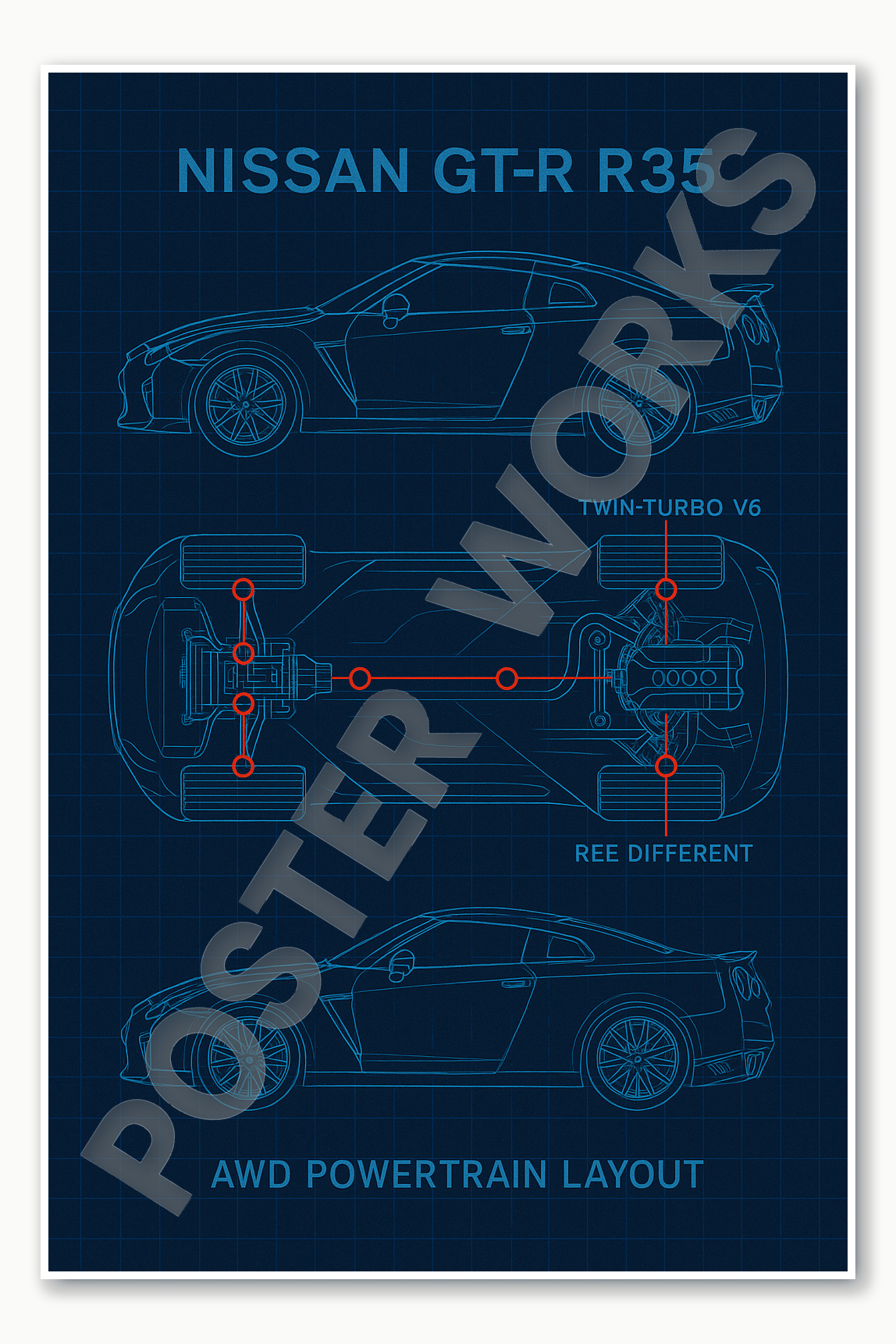 NISSAN GT-R R35

TWIN-TURBO V6

REE DIFFERENT

AWD POWERTRAIN LAYOUT

POSTER WORKS