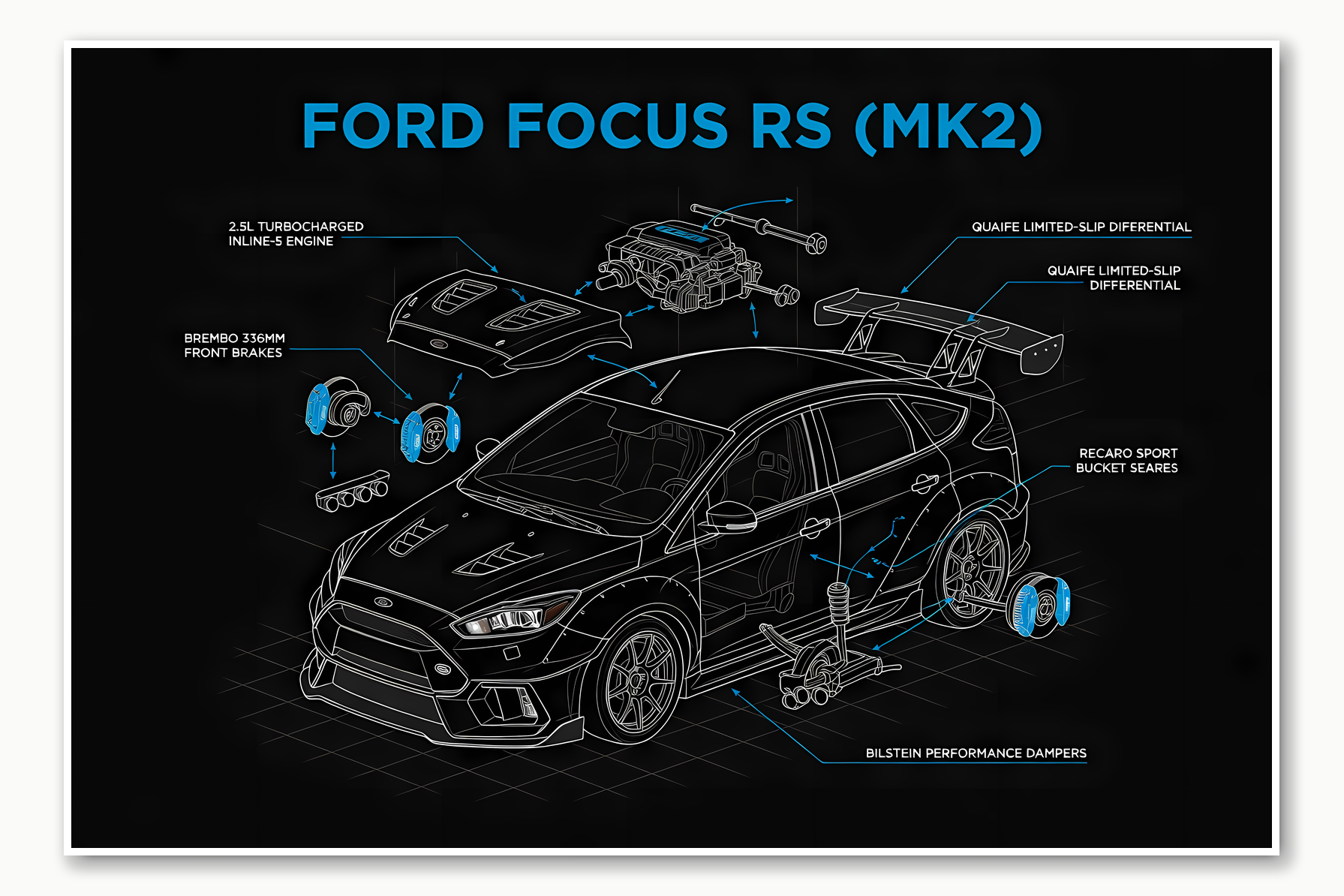 FORD FOCUS RS (MK2)

2.5L TURBOCHARGED INLINE-5 ENGINE

QUAIFE LIMITED-SLIP DIFERENTIAL

QUAIFE LIMITED-SLIP DIFFERENTIAL

BREMBO 336MM FRONT BRAKES

RECARO SPORT BUCKET SEARES

BILSTEIN PERFORMANCE DAMPERS