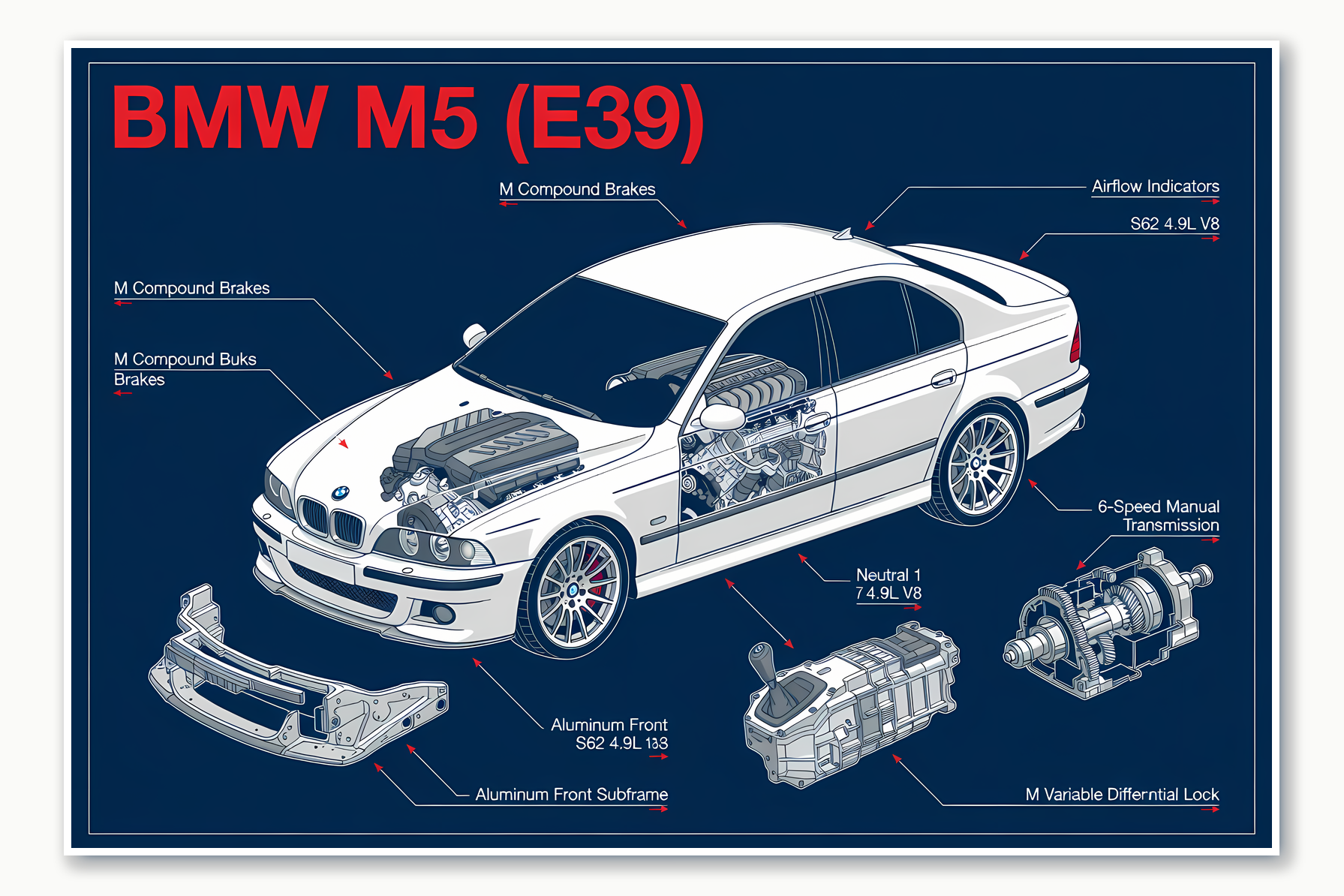 BMW M5 (E39)

M Compound Brakes

Airflow Indicators

S62 4.9L V8

M Compound Brakes

M Compound Buks Brakes

6-Speed Manual Transmission

Neutral 1
7 4.9L V8

Aluminum Front
S62 4.9L 133

Aluminum Front Subframe

M Variable Differntial Lock