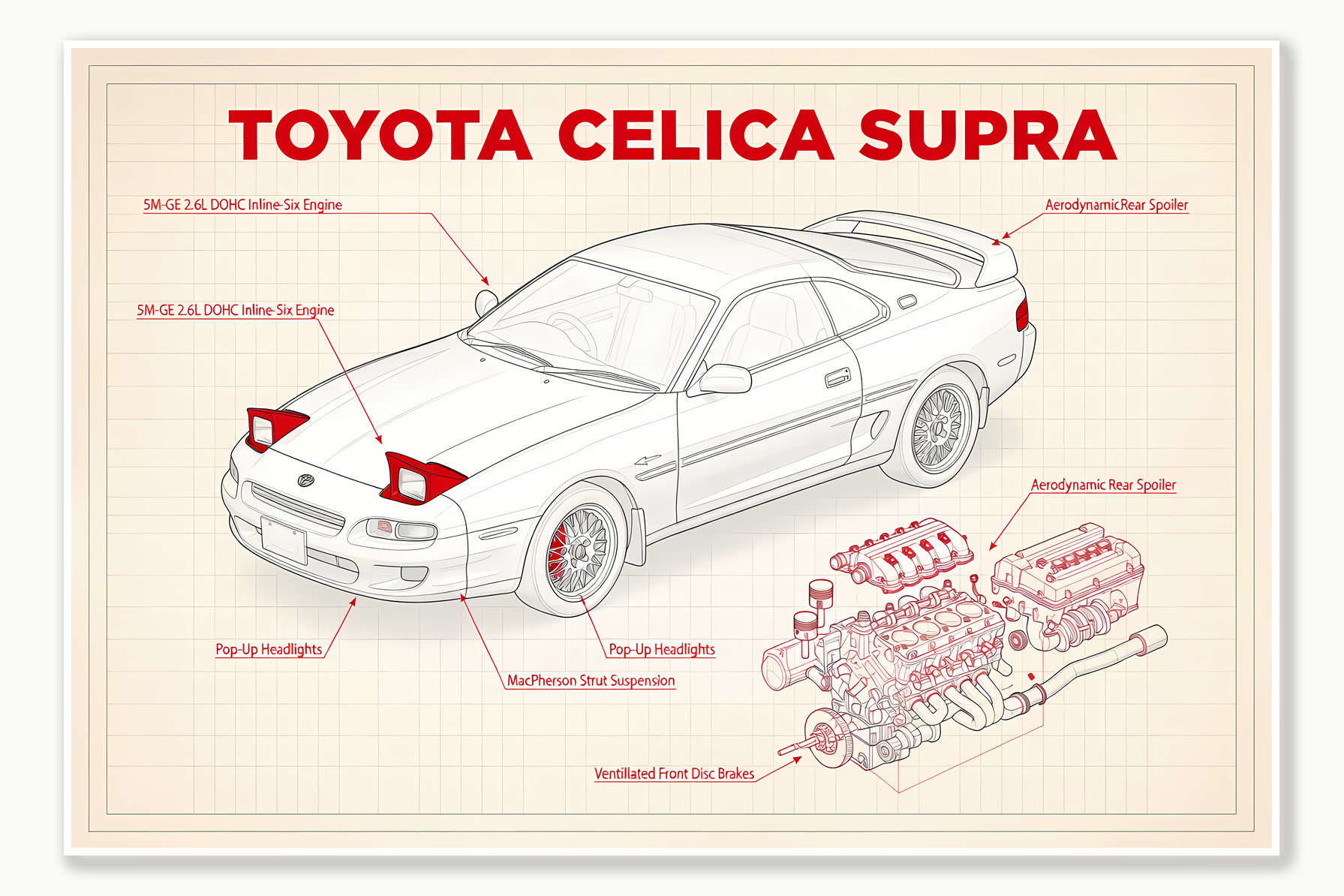 TOYOTA CELICA SUPRA

5M-GE 2.6L DOHC Inline-Six Engine

AerodynamicRear Spoiler

5M-GE 2.6L DOHC Inline-Six Engine

Aerodynamic Rear Spoiler

Pop-Up Headlights

Pop-Up Headlights

MacPherson Strut Suspension

Ventillated Front Disc Brakes