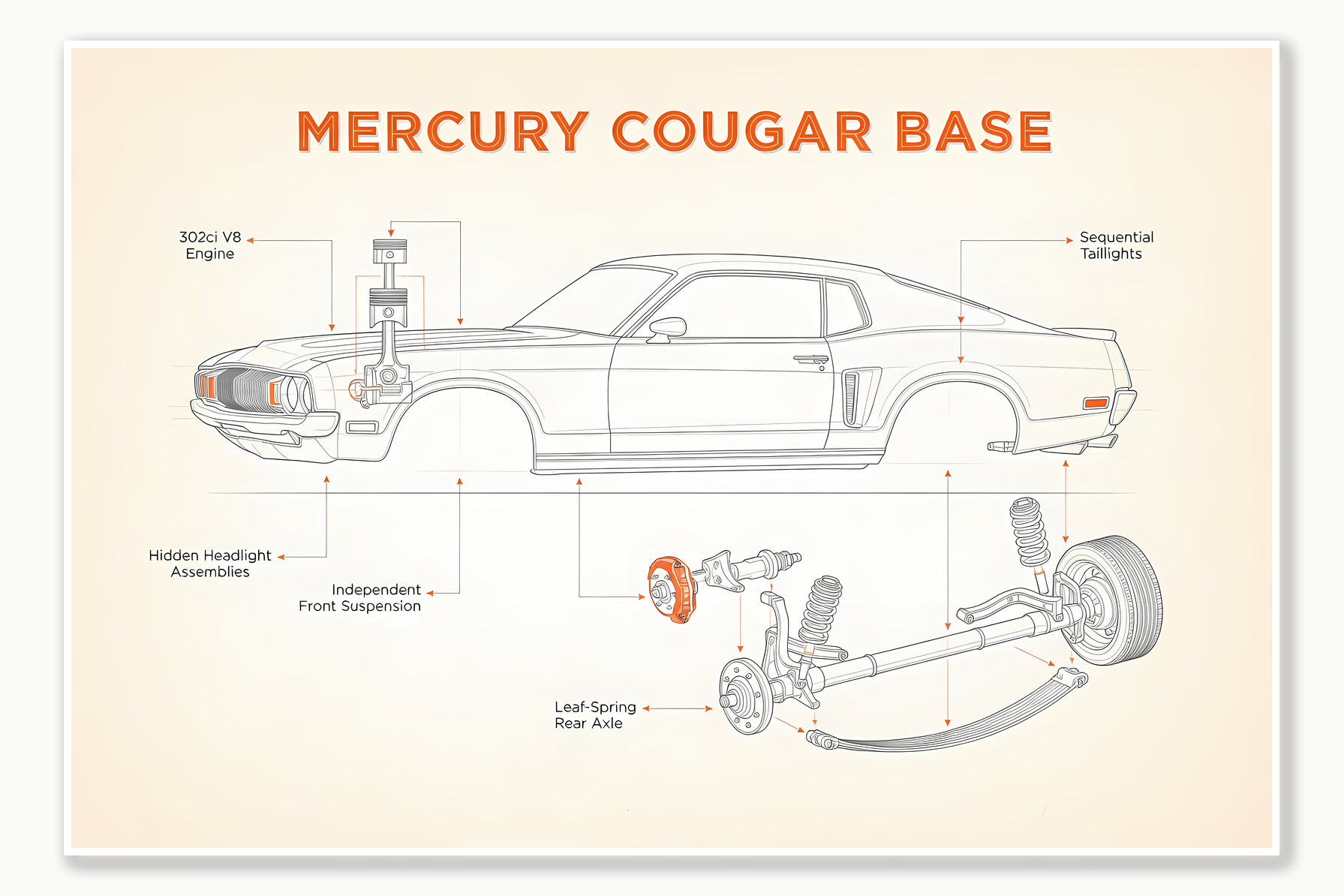 MERCURY COUGAR BASE

302ci V8 Engine

Sequential Taillights

Hidden Headlight Assemblies

Independent Front Suspension

Leaf-Spring Rear Axle