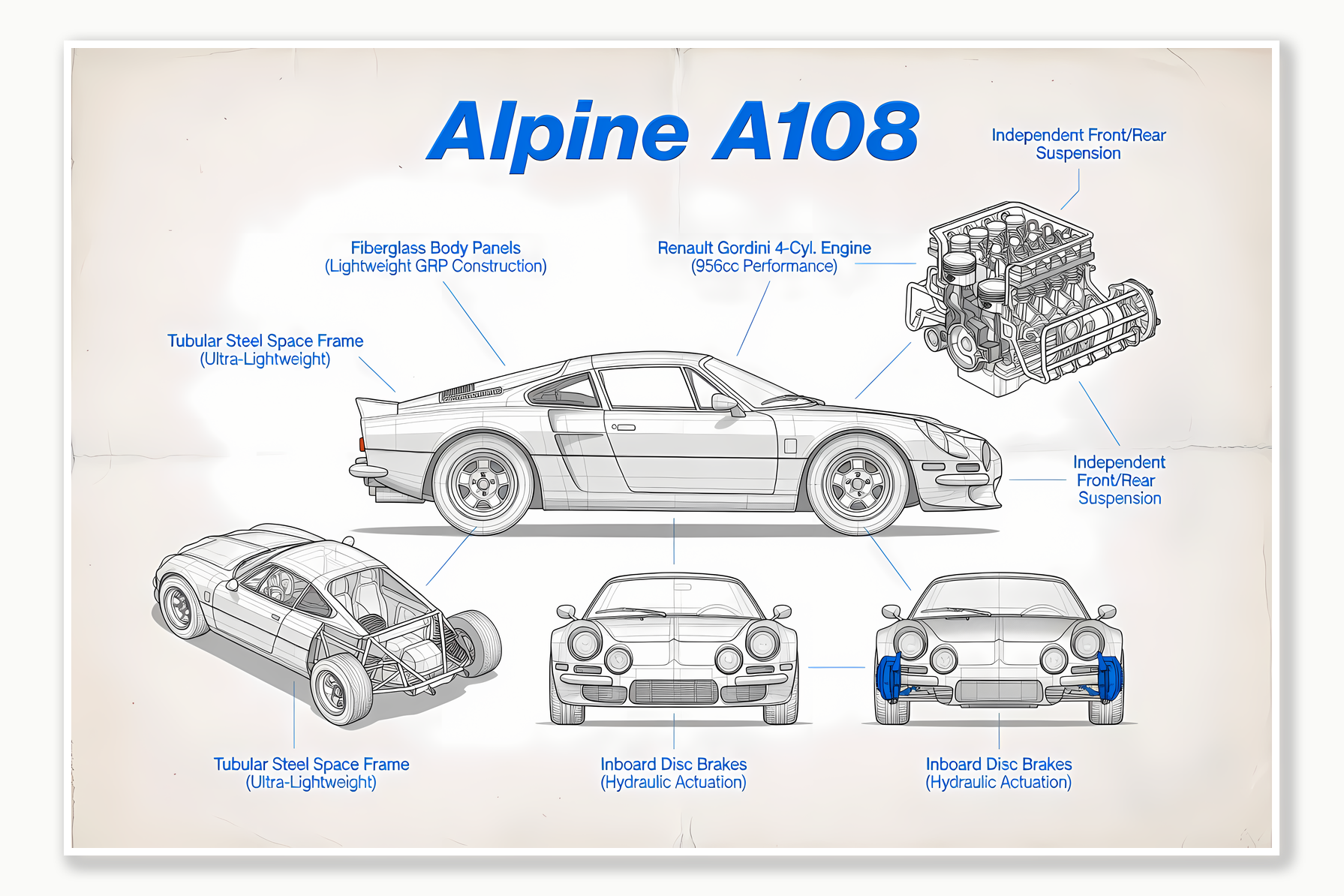 Alpine A108

Independent Front/Rear Suspension

Fiberglass Body Panels (Lightweight GRP Construction)

Renault Gordini 4-Cyl. Engine (956cc Performance)

Tubular Steel Space Frame (Ultra-Lightweight)

Independent Front/Rear Suspension

Tubular Steel Space Frame (Ultra-Lightweight)

Inboard Disc Brakes (Hydraulic Actuation)

Inboard Disc Brakes (Hydraulic Actuation)