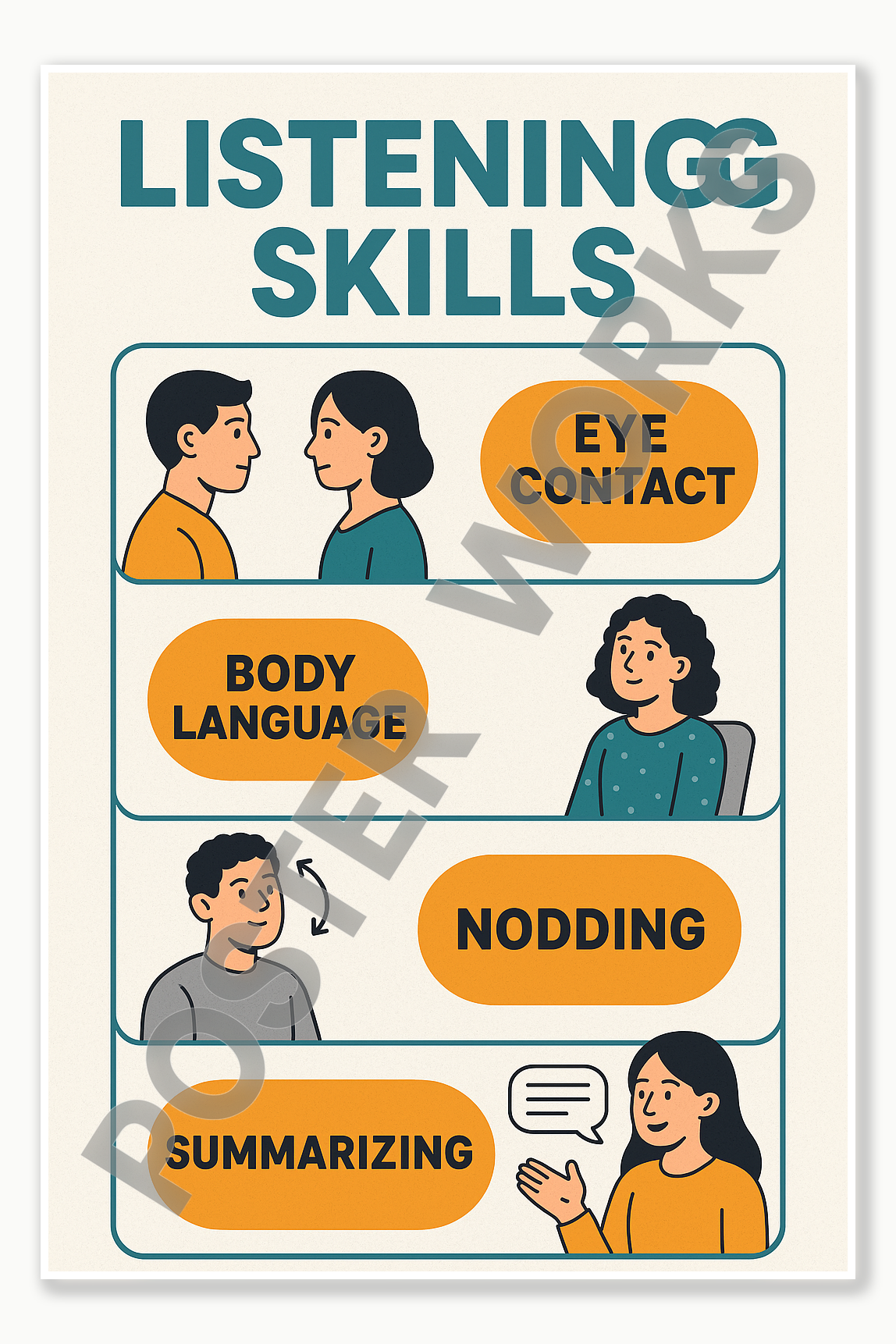 LISTENING SKILLS

EYE CONTACT

BODY LANGUAGE

NODDING

SUMMARIZING

POSTER WORKS